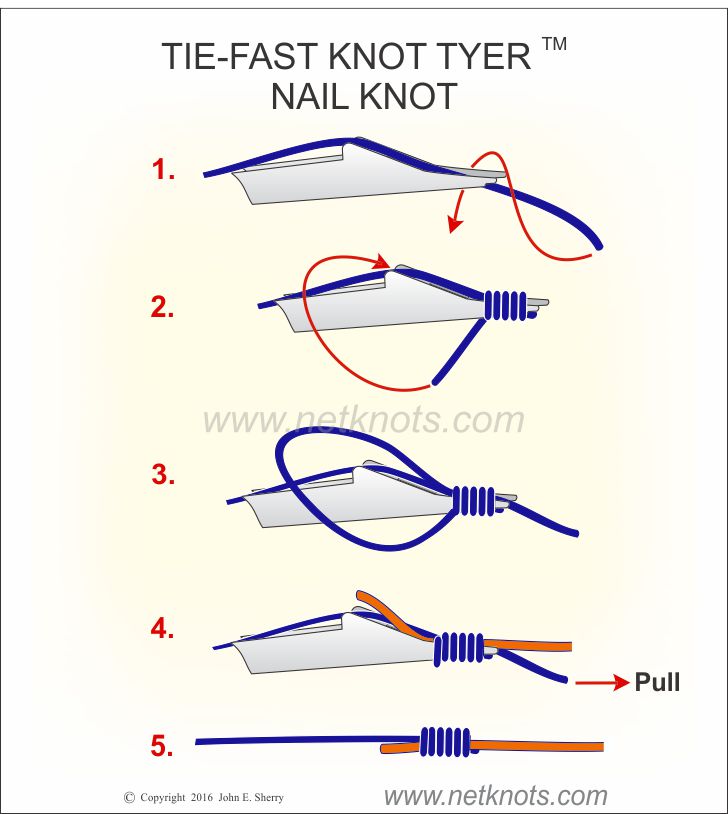 TIE-FAST KNOT TYER ™
NAIL KNOT

1.

2.

www.netknots.com

3.

4.

Pull

5.

© Copyright 2016 John E. Sherry

www.netknots.com